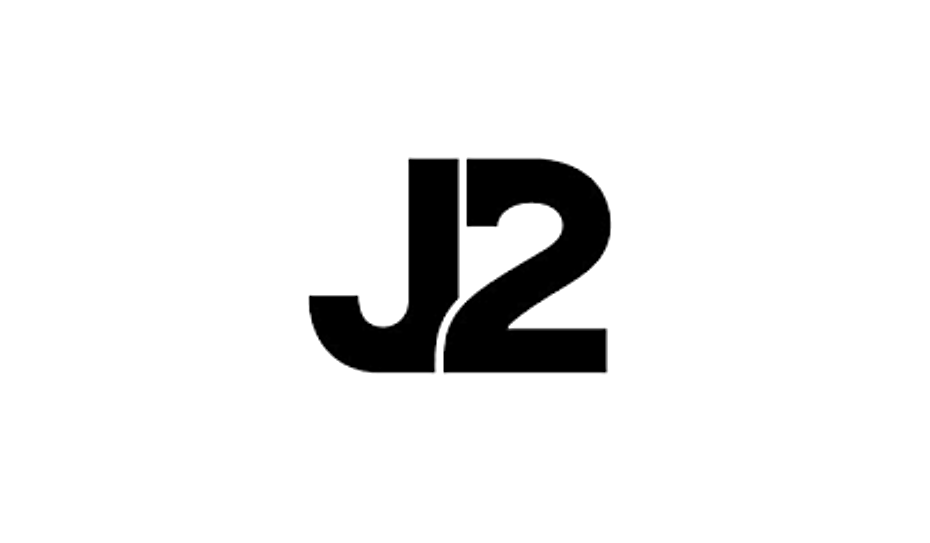 J2